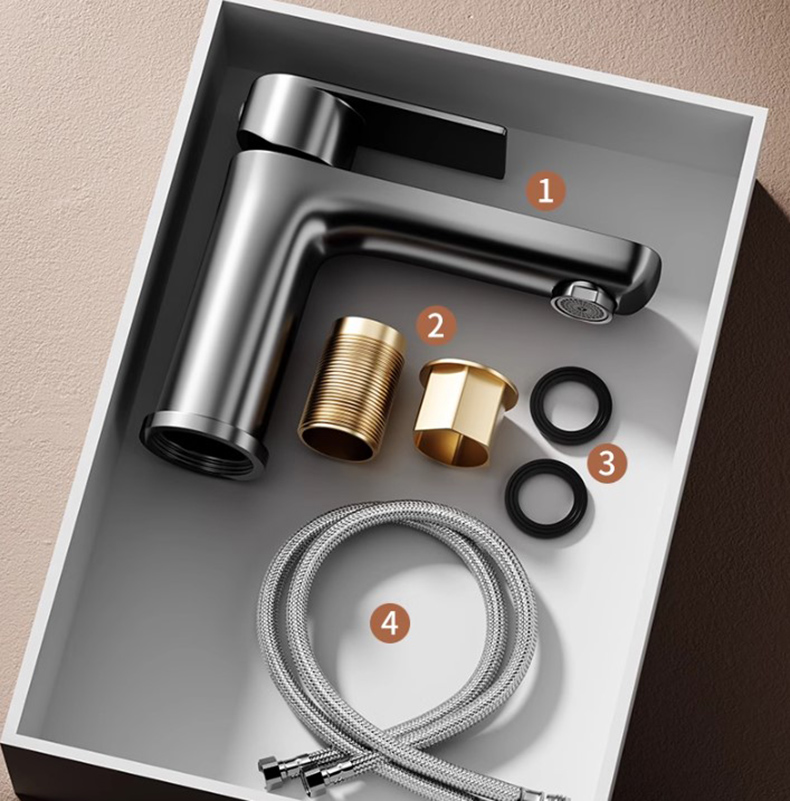 1
2
3
4