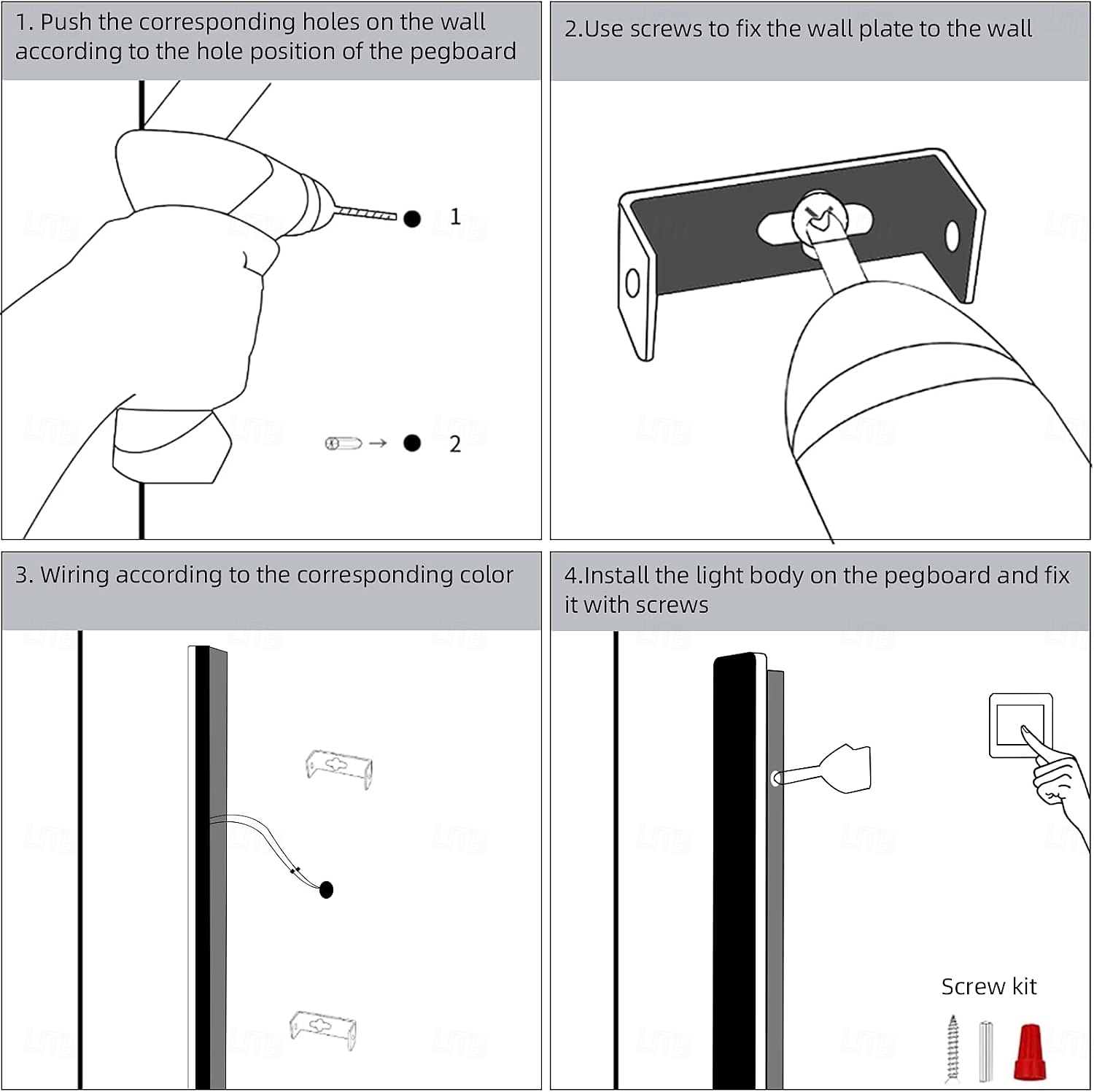 1. Push the corresponding holes on the wall according to the hole position of the pegboard

1

2

2.Use screws to fix the wall plate to the wall

3. Wiring according to the corresponding color

4.Install the light body on the pegboard and fix it with screws

Screw kit