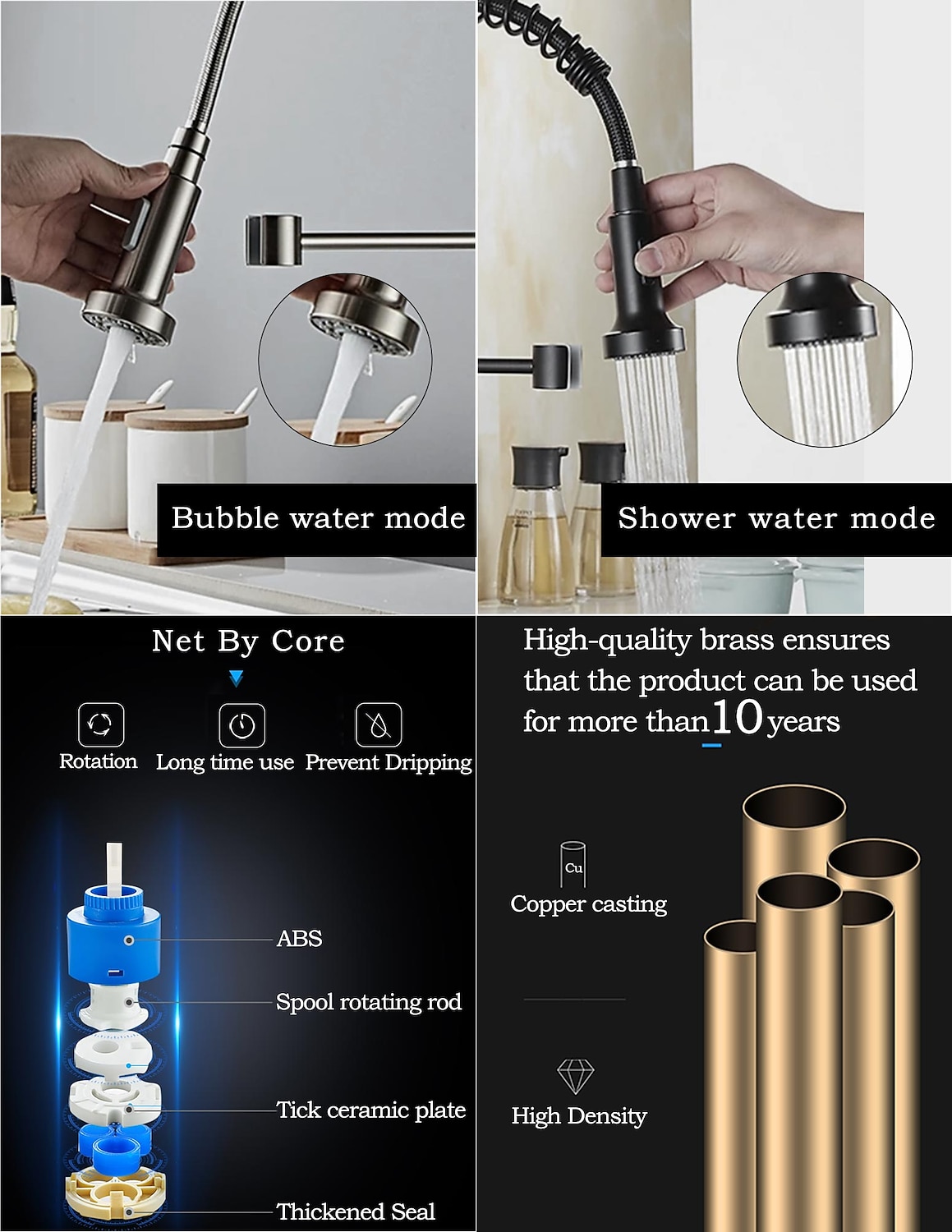 Bubble water mode

Shower water mode

Net By Core

Rotation

Long time use

Prevent Dripping

ABS

Spool rotating rod

Tick ceramic plate

Thickened Seal

High-quality brass ensures that the product can be used for more than 10 years

Cu

Copper casting

High Density