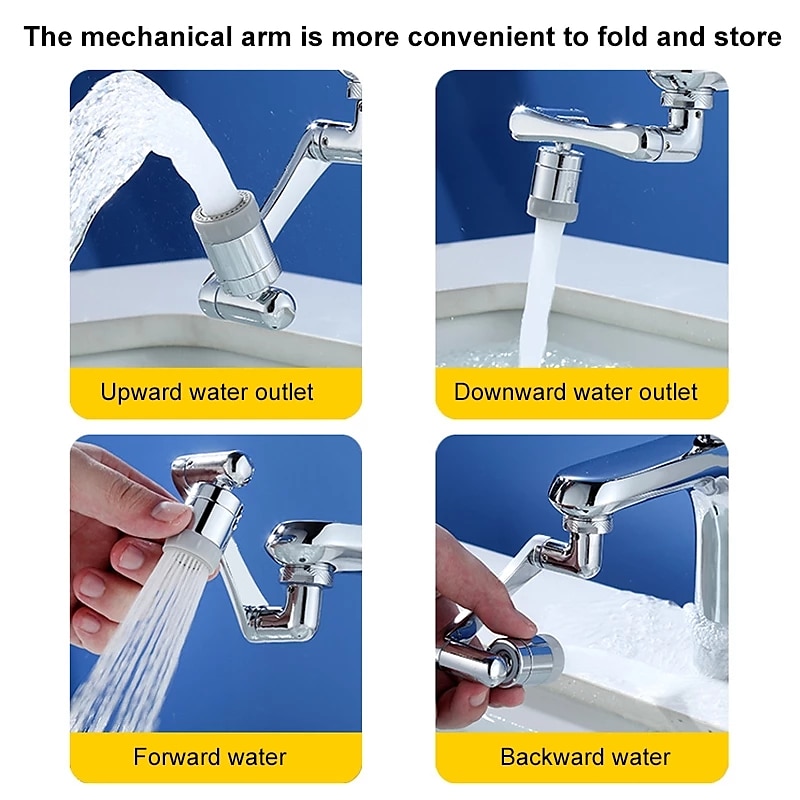 The mechanical arm is more convenient to fold and store

Upward water outlet

Downward water outlet

Forward water

Backward water