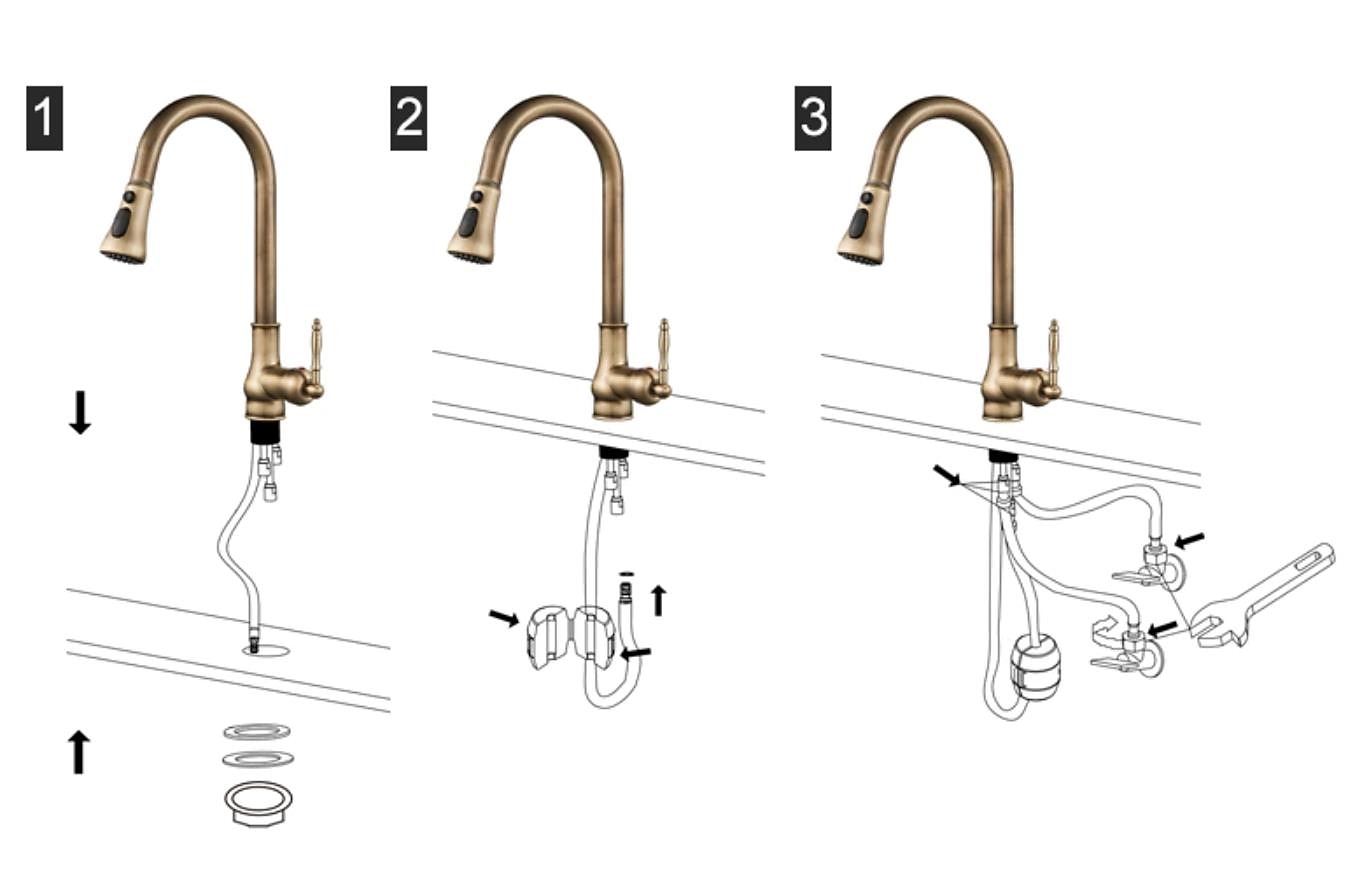 1

2

3