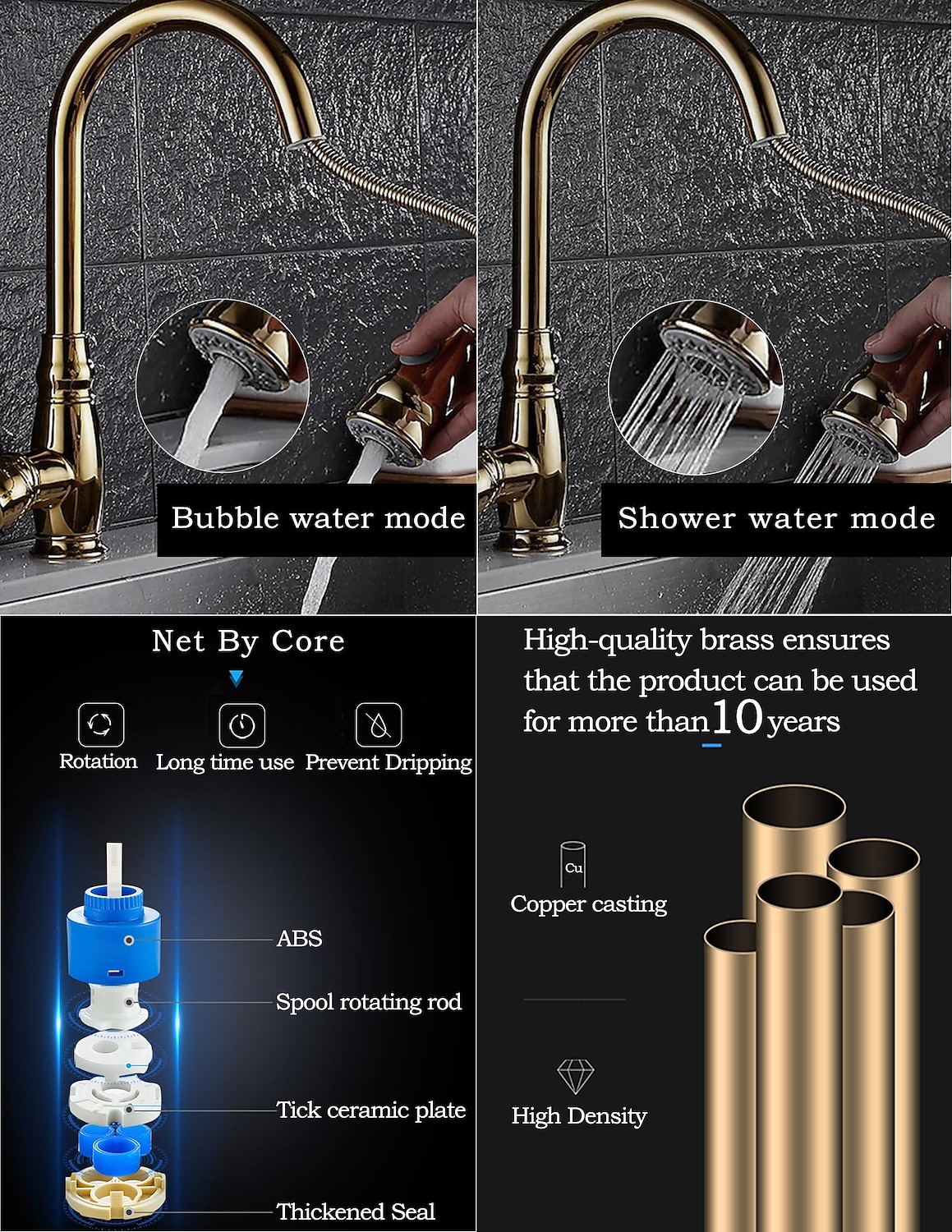 Bubble water mode

Shower water mode

Net By Core

Rotation

Long time use

Prevent Dripping

ABS

Spool rotating rod

Tick ceramic plate

Thickened Seal

High-quality brass ensures that the product can be used for more than 10 years

Cu

Copper casting

High Density