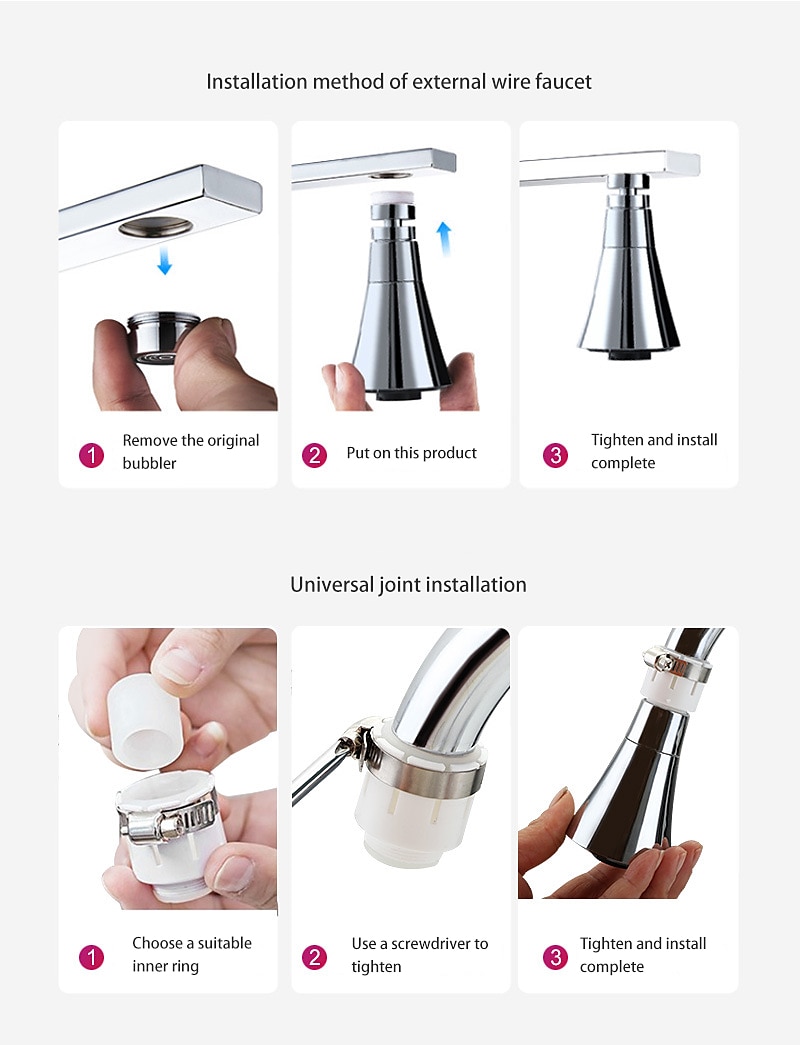 Installation method of external wire faucet

1 Remove the original bubbler

2 Put on this product

3 Tighten and install complete

Universal joint installation

1 Choose a suitable inner ring

2 Use a screwdriver to tighten

3 Tighten and install complete