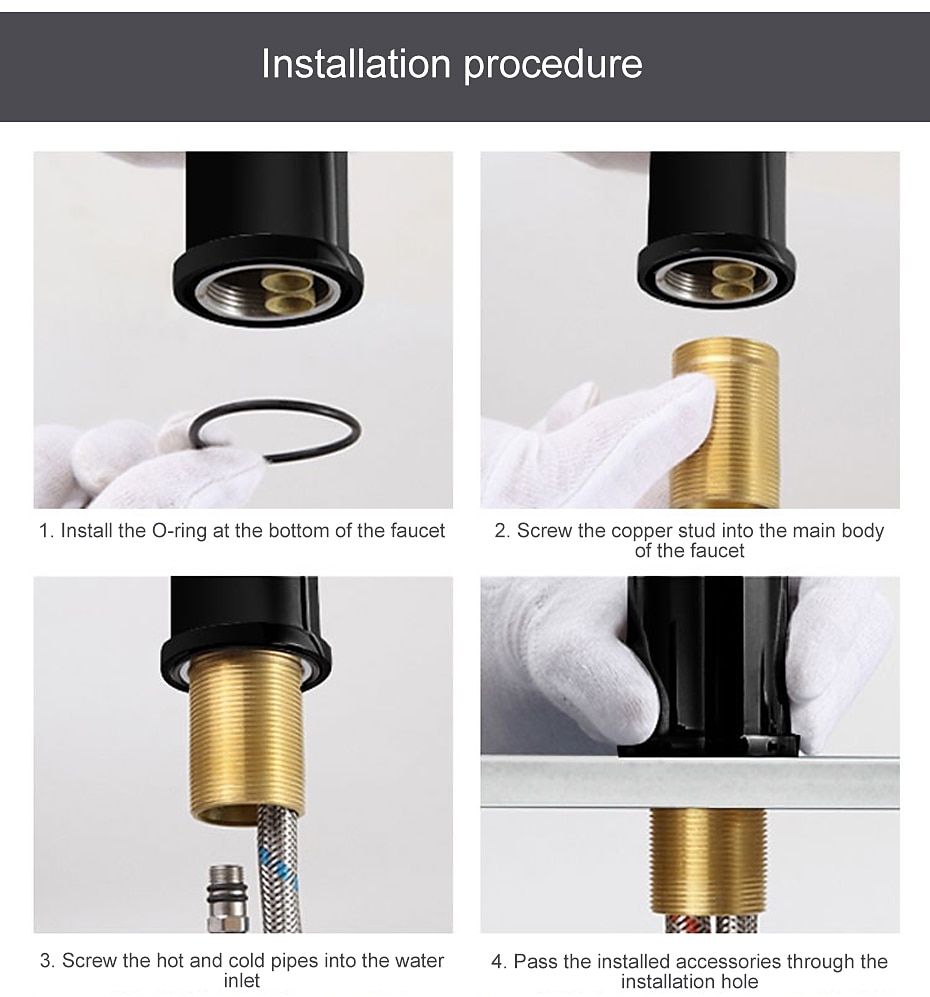 Installation procedure

1. Install the O-ring at the bottom of the faucet

2. Screw the copper stud into the main body of the faucet

3. Screw the hot and cold pipes into the water inlet

4. Pass the installed accessories through the installation hole