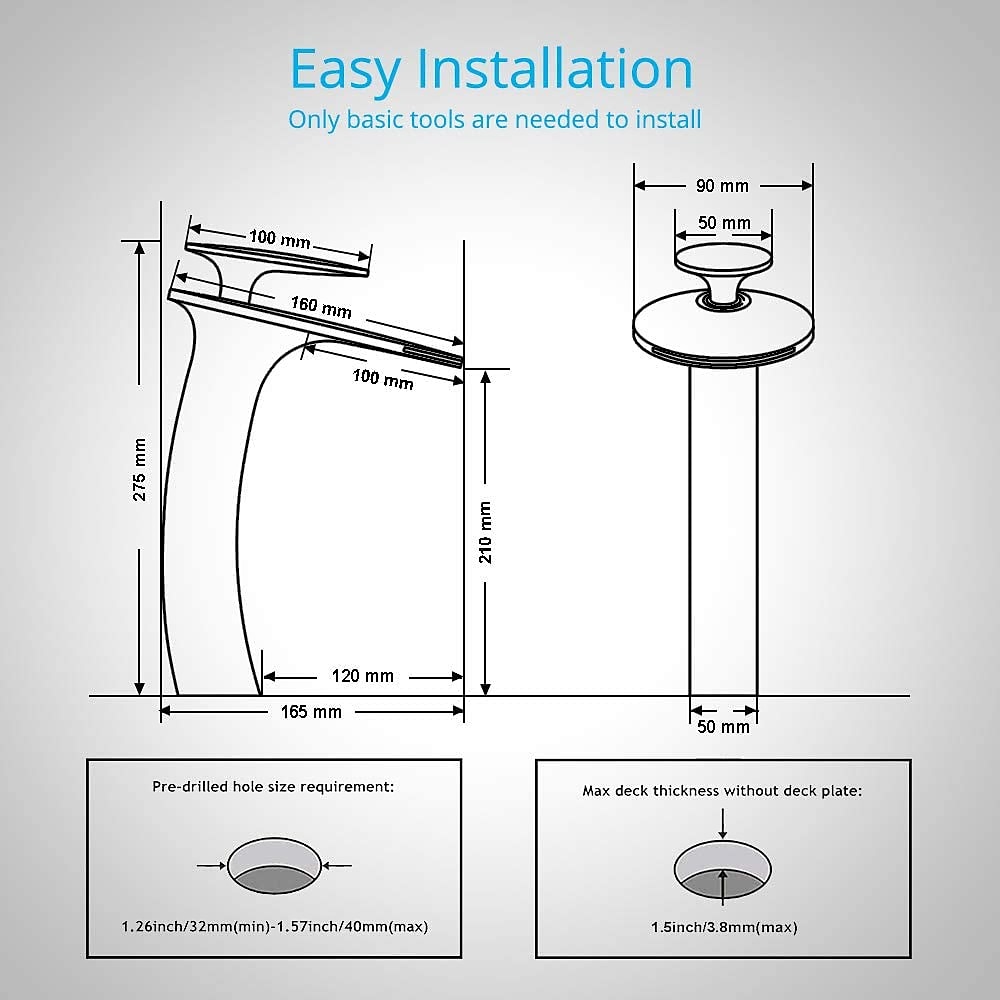 Easy Installation
Only basic tools are needed to install

100 mm
160 mm
100 mm
275 mm
210 mm
120 mm
165 mm

90 mm
50 mm
50 mm

Pre-drilled hole size requirement:
1.26inch/32mm(min)-1.57inch/40mm(max)

Max deck thickness without deck plate:
1.5inch/3.8mm(max)