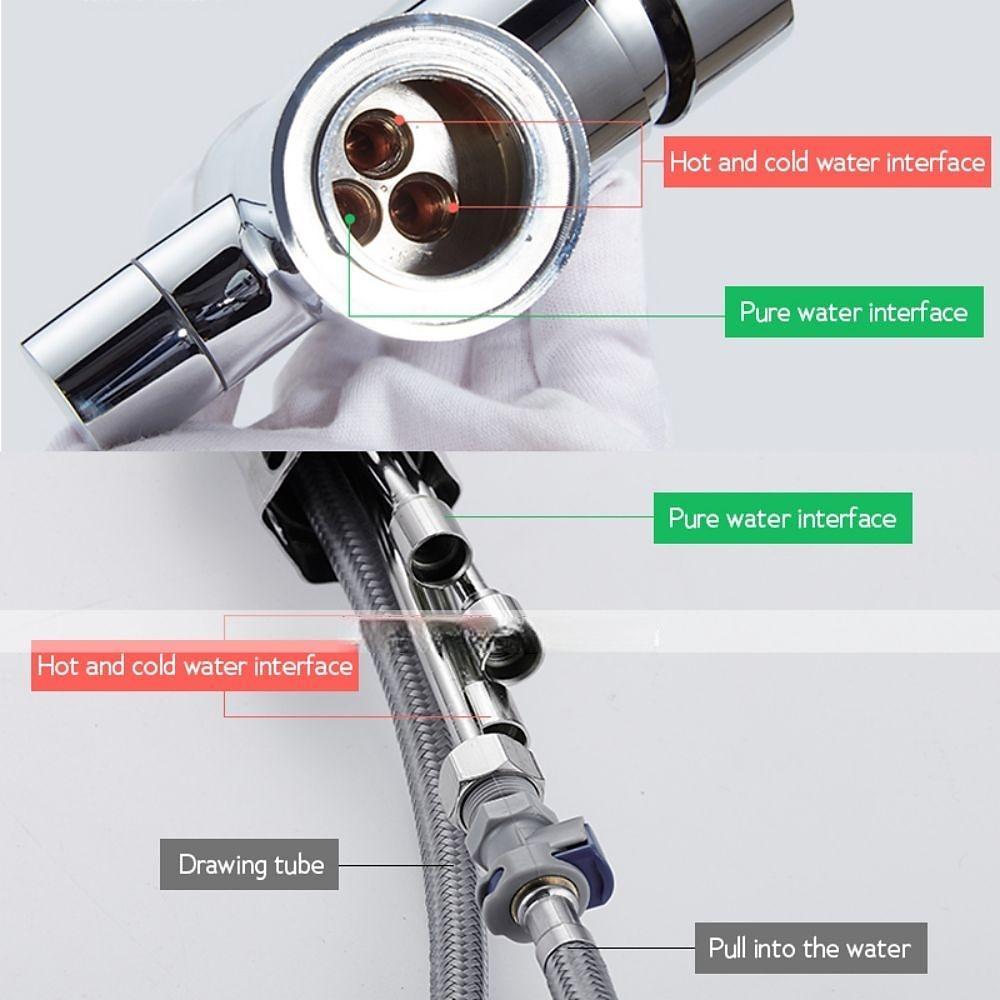 Hot and cold water interface

Pure water interface

Pure water interface

Hot and cold water interface

Drawing tube

Pull into the water