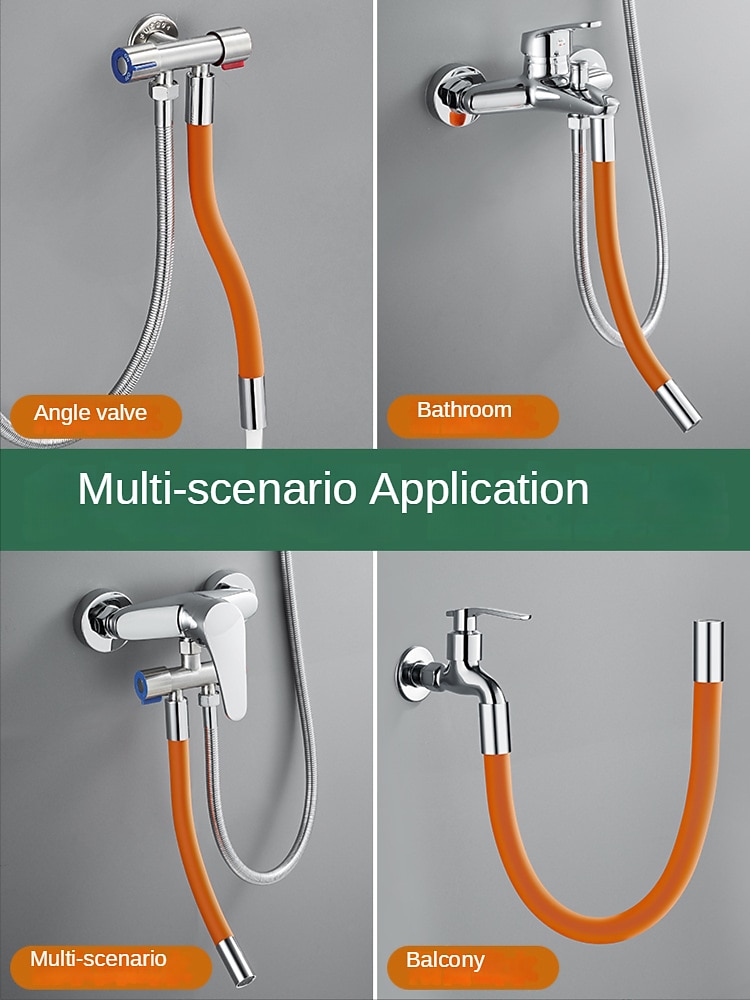 Angle valve

Bathroom

Multi-scenario Application

Multi-scenario

Balcony